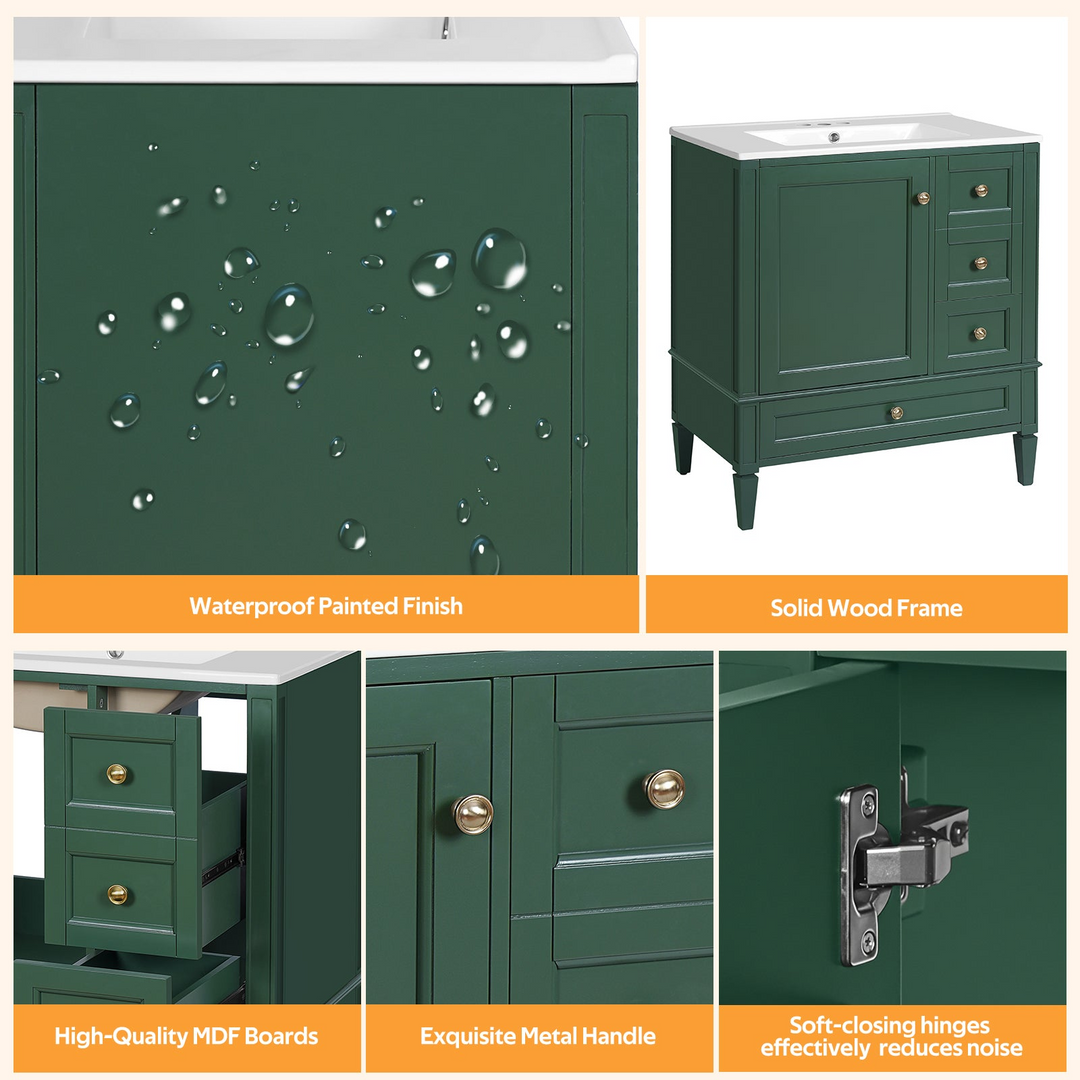 Waterproof Painted Finish

Solid Wood Frame

High-Quality MDF Boards

Exquisite Metal Handle

Soft-closing hinges effectively reduces noise