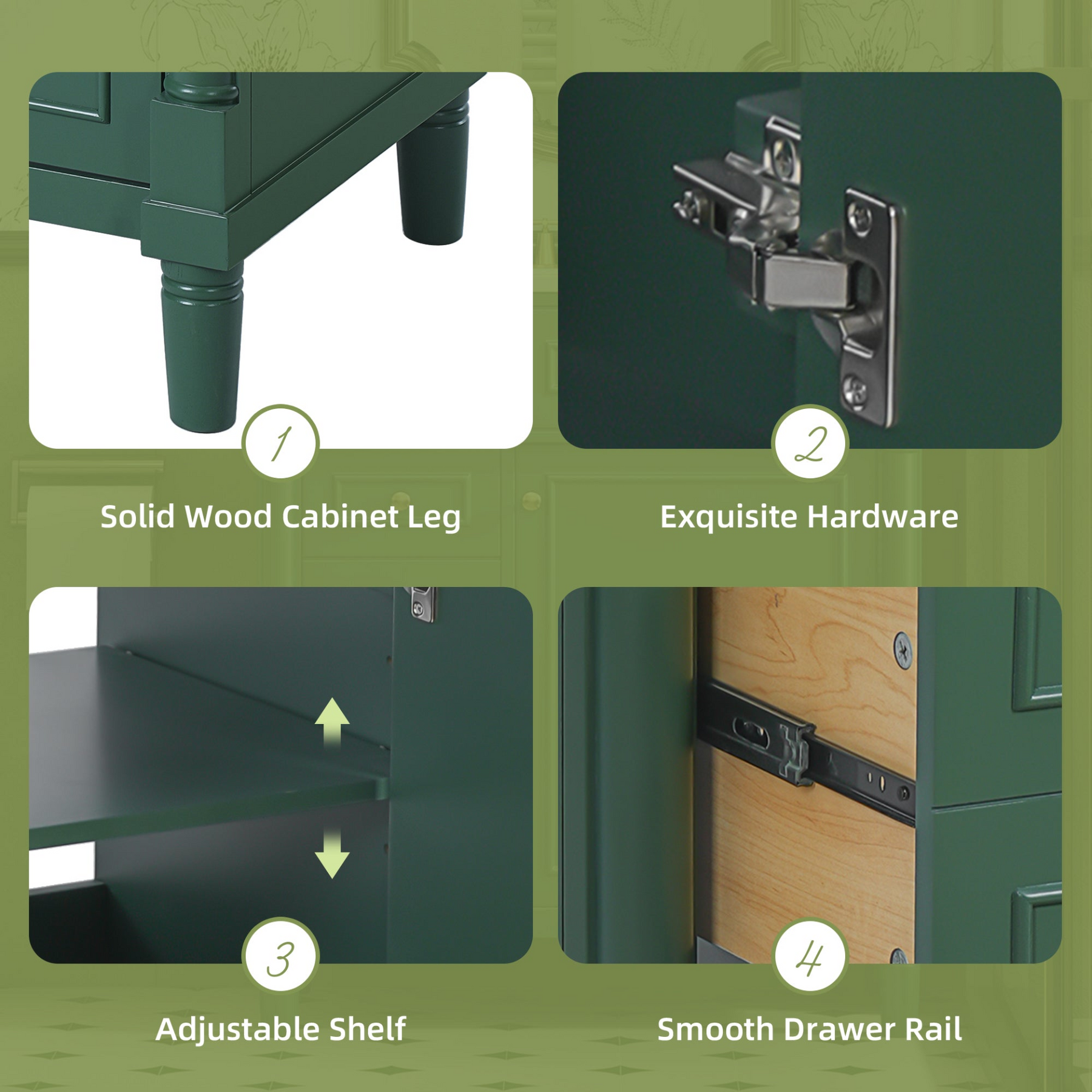 1

Solid Wood Cabinet Leg

2

Exquisite Hardware

3

Adjustable Shelf

4

Smooth Drawer Rail